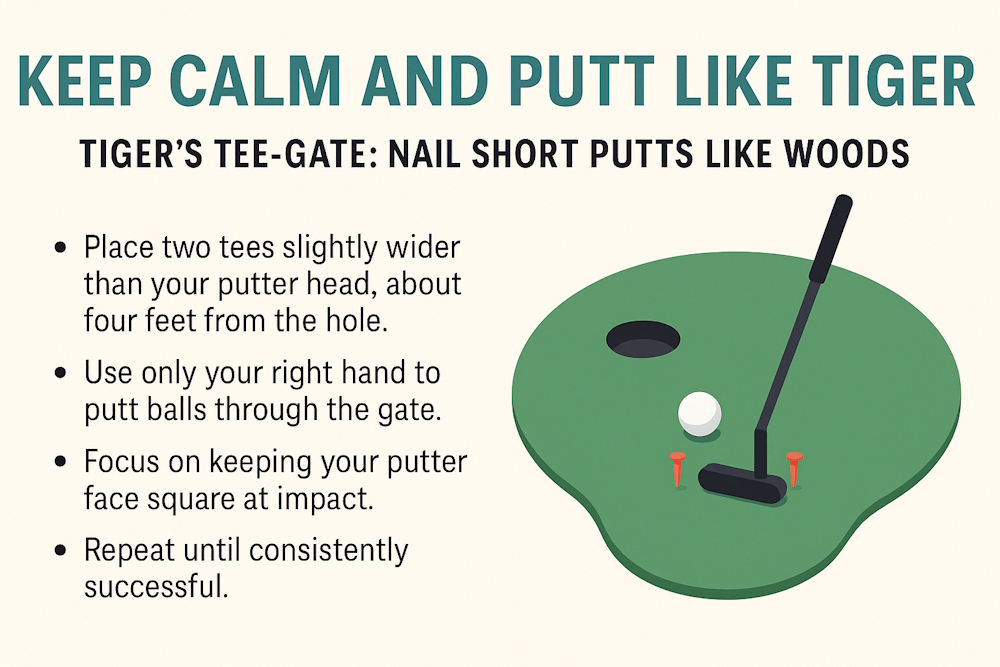 KEEP CALM AND PUTT LIKE TIGER

TIGER'S TEE-GATE: NAIL SHORT PUTTS LIKE WOODS

• Place two tees slightly wider than your putter head, about four feet from the hole.

• Use only your right hand to putt balls through the gate.

• Focus on keeping your putter face square at impact.

• Repeat until consistently successful.