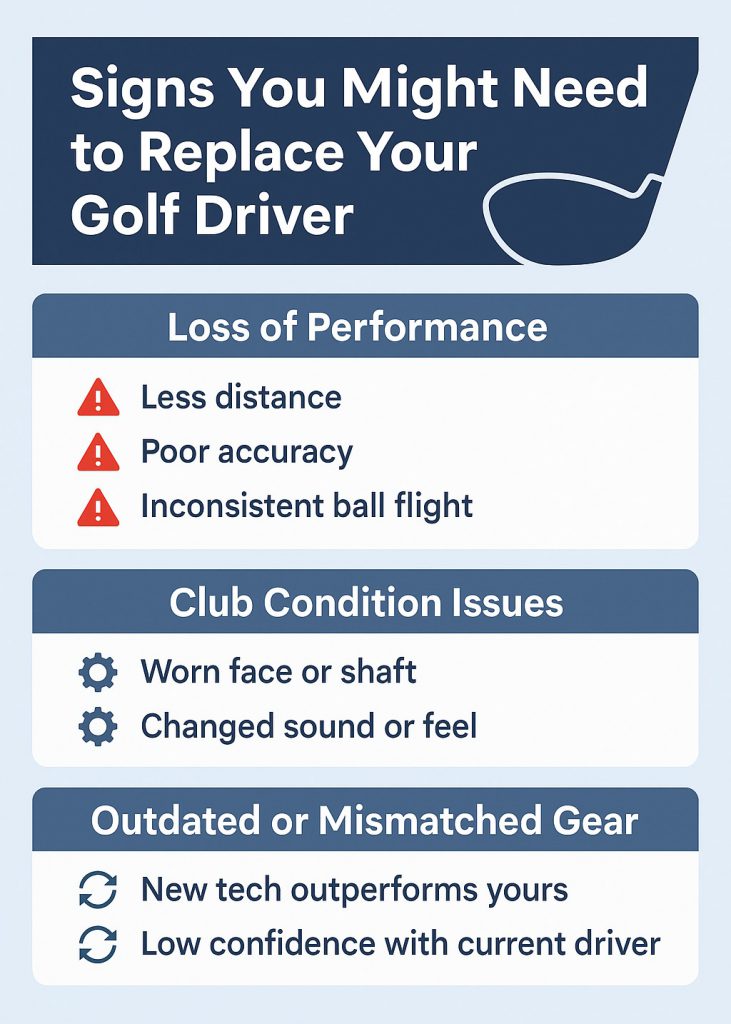 Signs You Might Need to Replace Your Golf Driver

Loss of Performance

Less distance
Poor accuracy
Inconsistent ball flight

Club Condition Issues

Worn face or shaft
Changed sound or feel

Outdated or Mismatched Gear

New tech outperforms yours
Low confidence with current driver