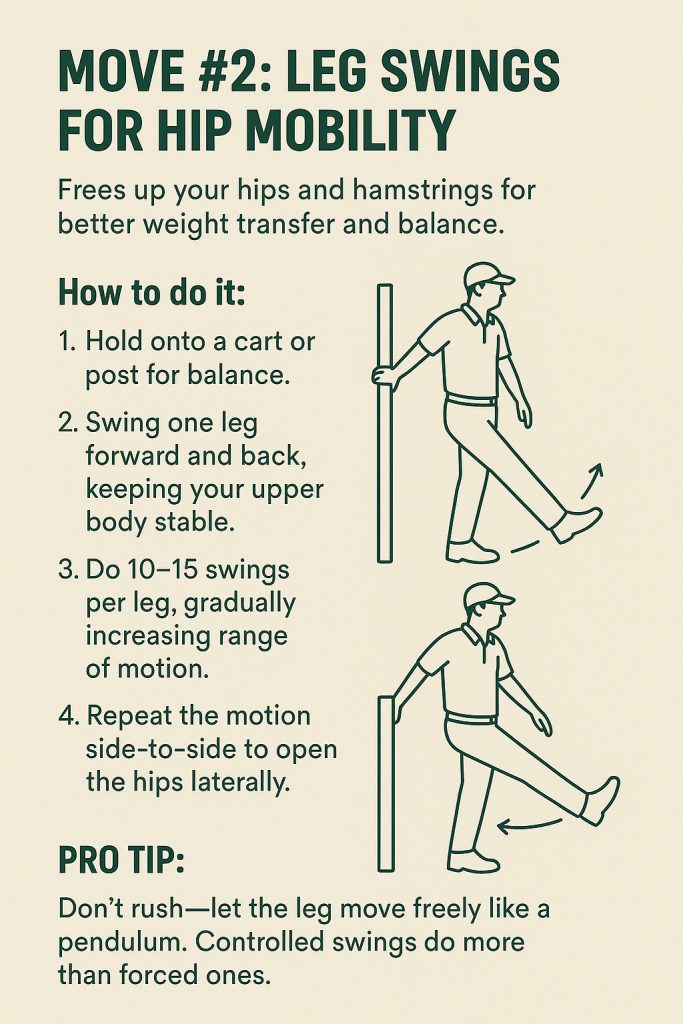 MOVE #2: LEG SWINGS FOR HIP MOBILITY

Frees up your hips and hamstrings for better weight transfer and balance.

How to do it:

1. Hold onto a cart or post for balance.

2. Swing one leg forward and back, keeping your upper body stable.

3. Do 10–15 swings per leg, gradually increasing range of motion.

4. Repeat the motion side-to-side to open the hips laterally.

PRO TIP:

Don't rush—let the leg move freely like a pendulum. Controlled swings do more than forced ones.