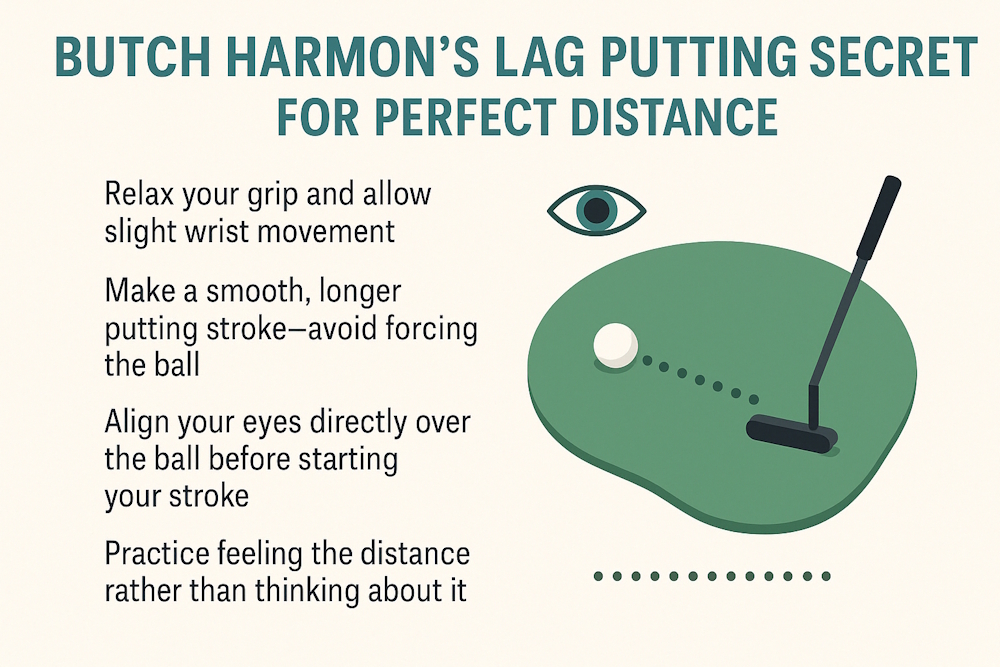 BUTCH HARMON'S LAG PUTTING SECRET FOR PERFECT DISTANCE

Relax your grip and allow slight wrist movement

Make a smooth, longer putting stroke—avoid forcing the ball

Align your eyes directly over the ball before starting your stroke

Practice feeling the distance rather than thinking about it